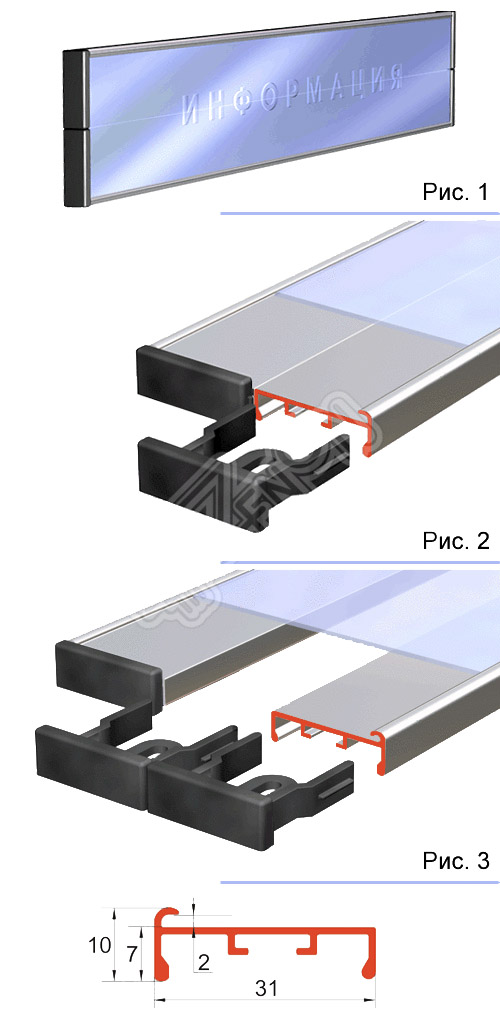 ИНФОРМАЦИЯ

Рис. 1

Рис. 2

Рис. 3

10
7
2
31