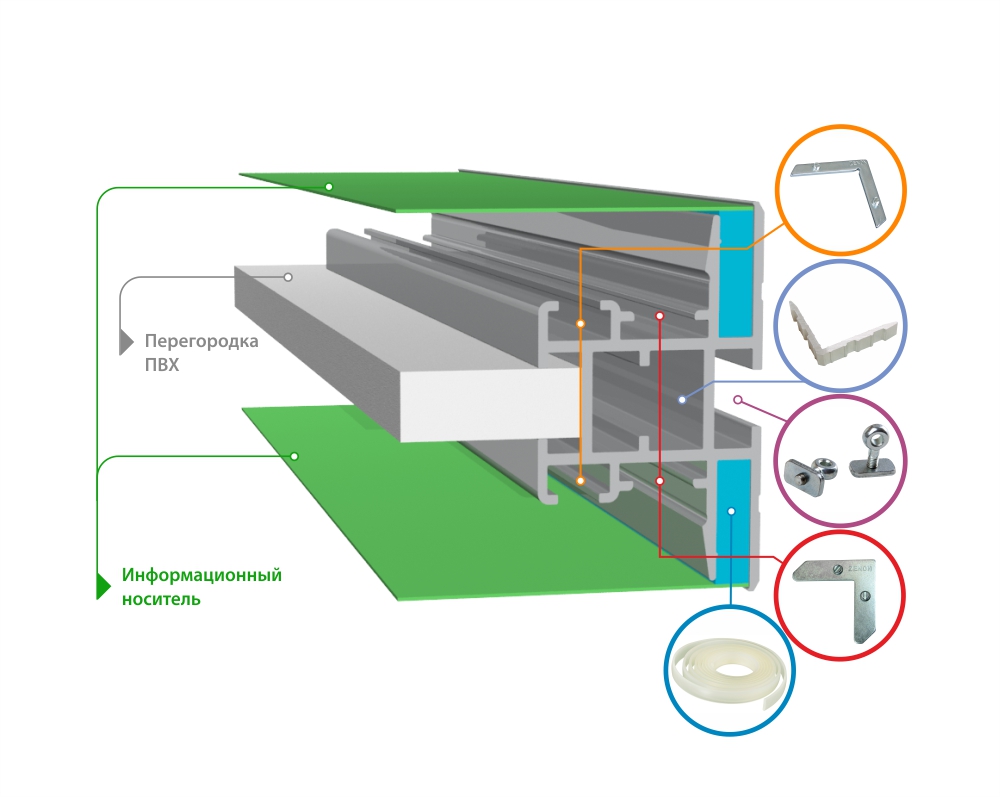 Перегородка ПВХ

Информационный носитель