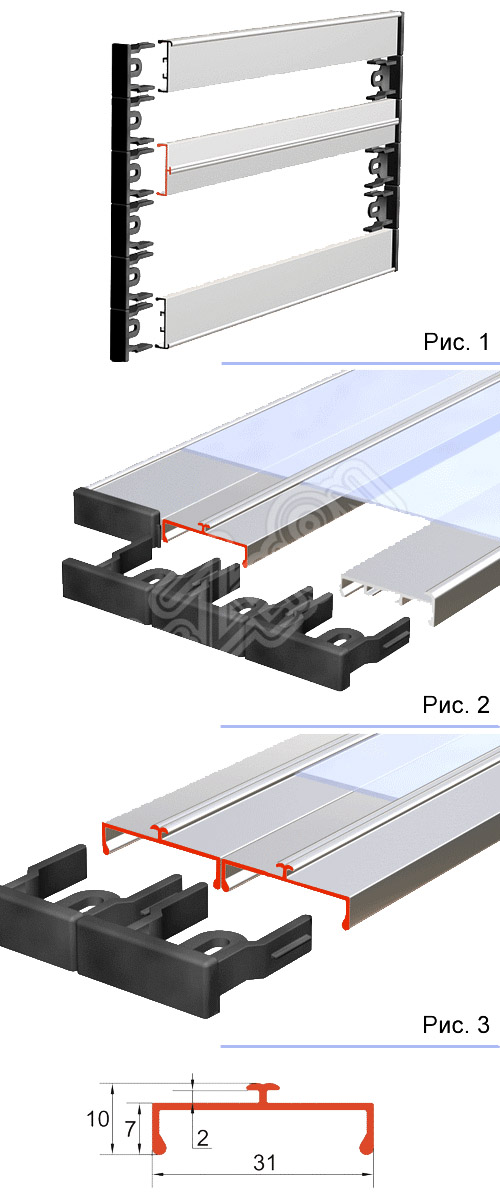 Рис. 1

Рис. 2

Рис. 3

10
7
2
31