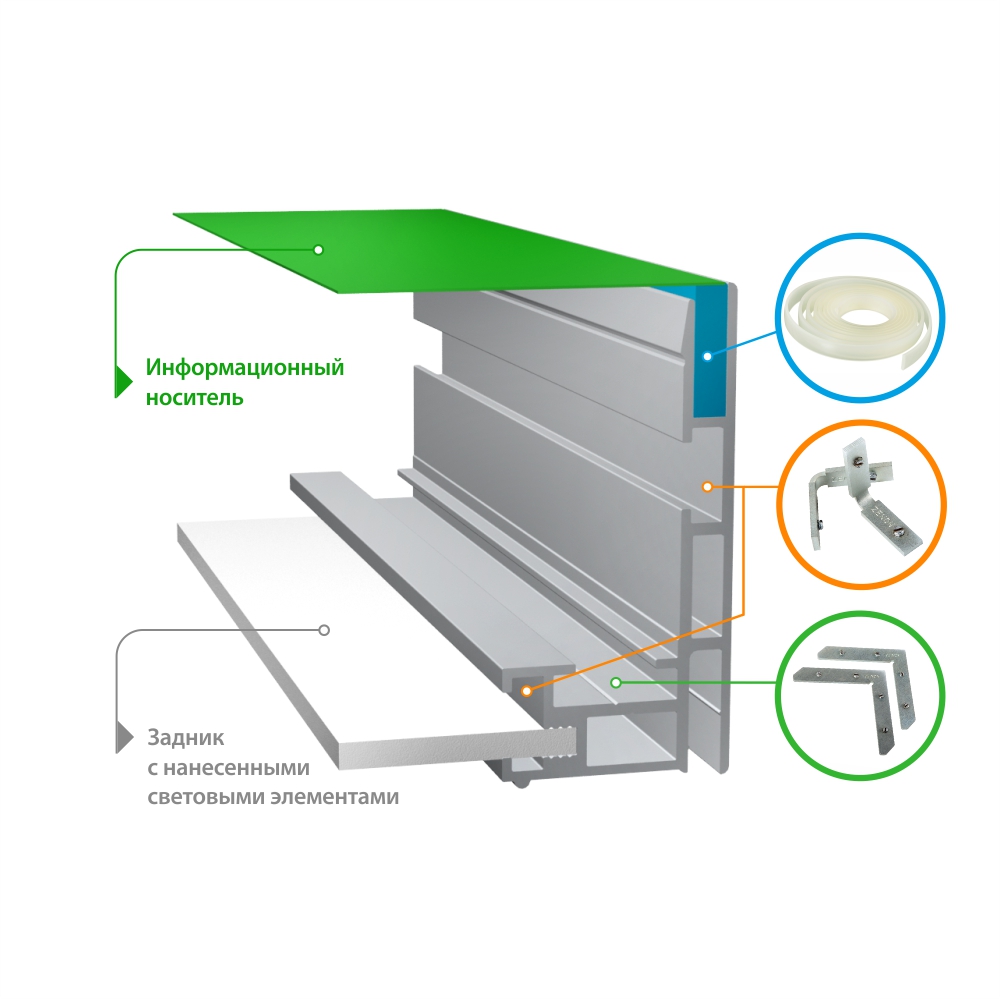 Информационный носитель

Задник с нанесенными световыми элементами