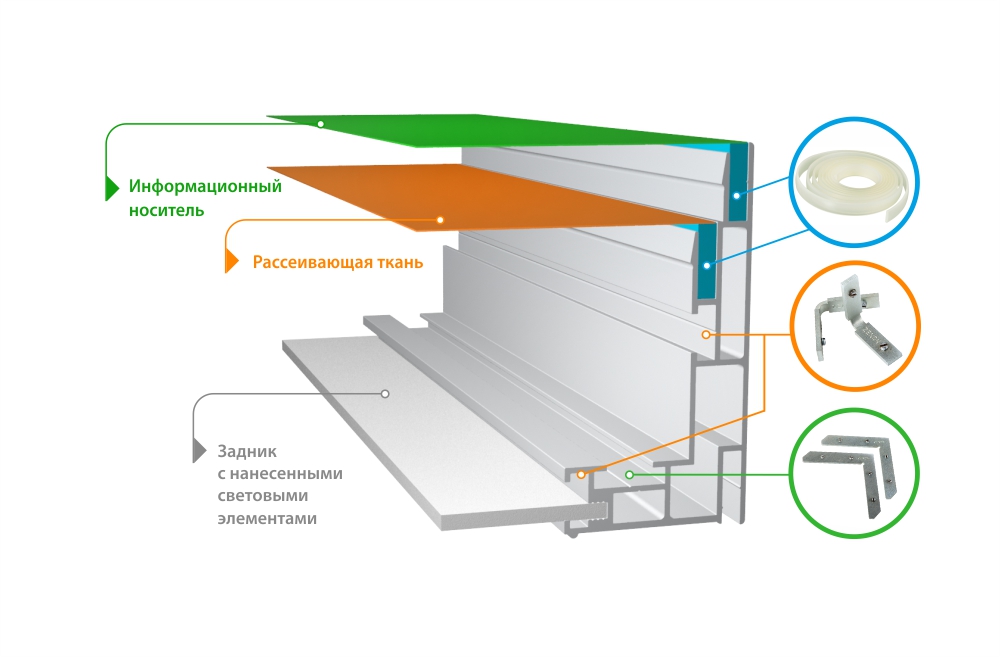 Информационный носитель

Рассеивающая ткань

Задник с нанесенными световыми элементами