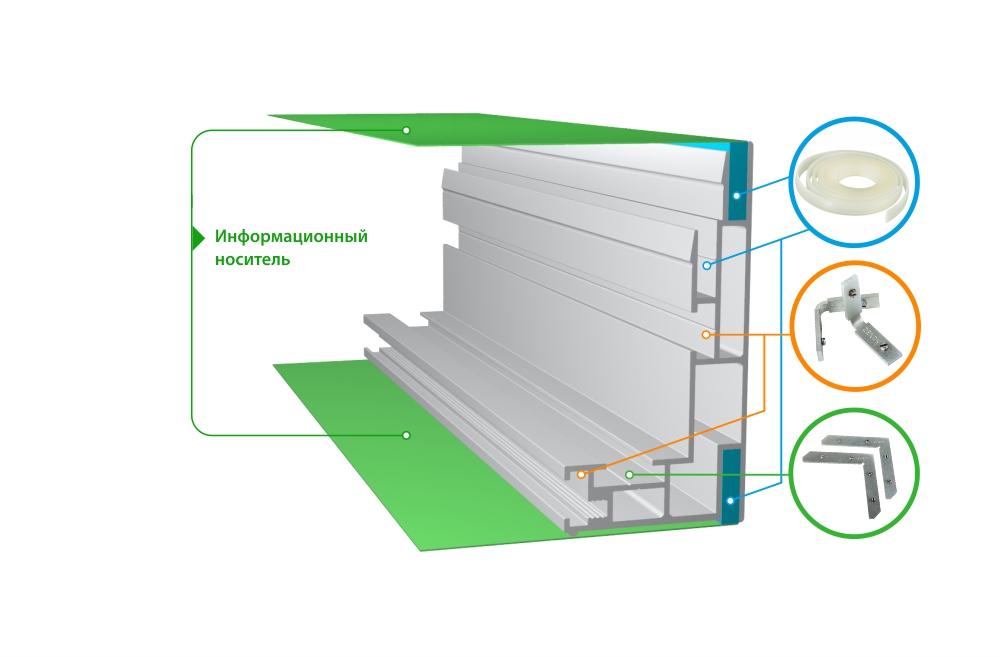 Информационный носитель