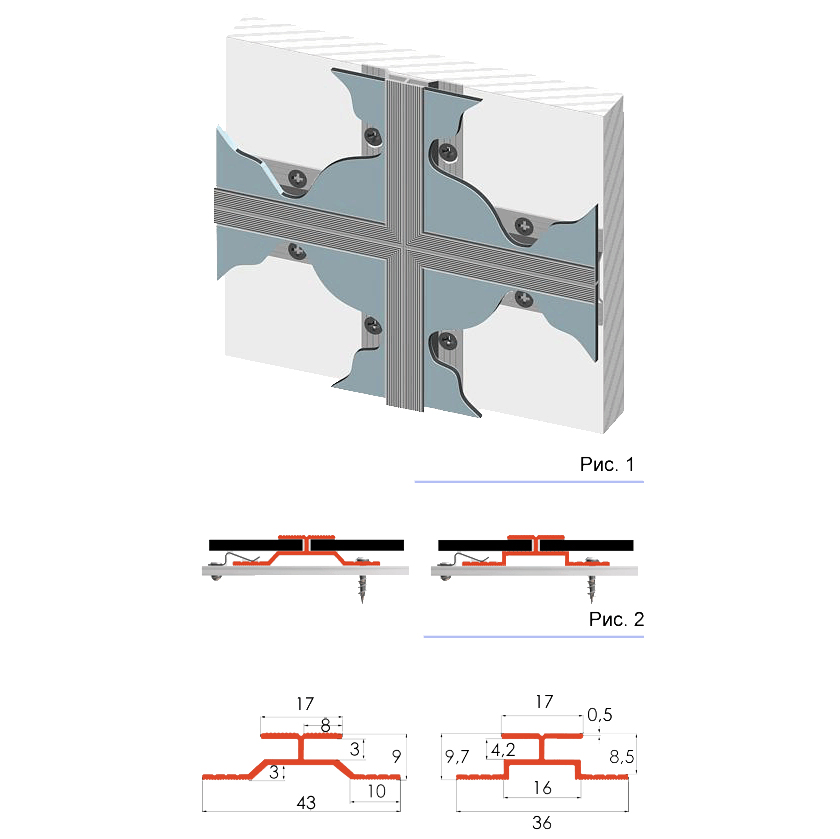 Рис. 1

Рис. 2

17
8
3
9
3
10
43

17
0,5
9,7
4,2
8,5
16
36