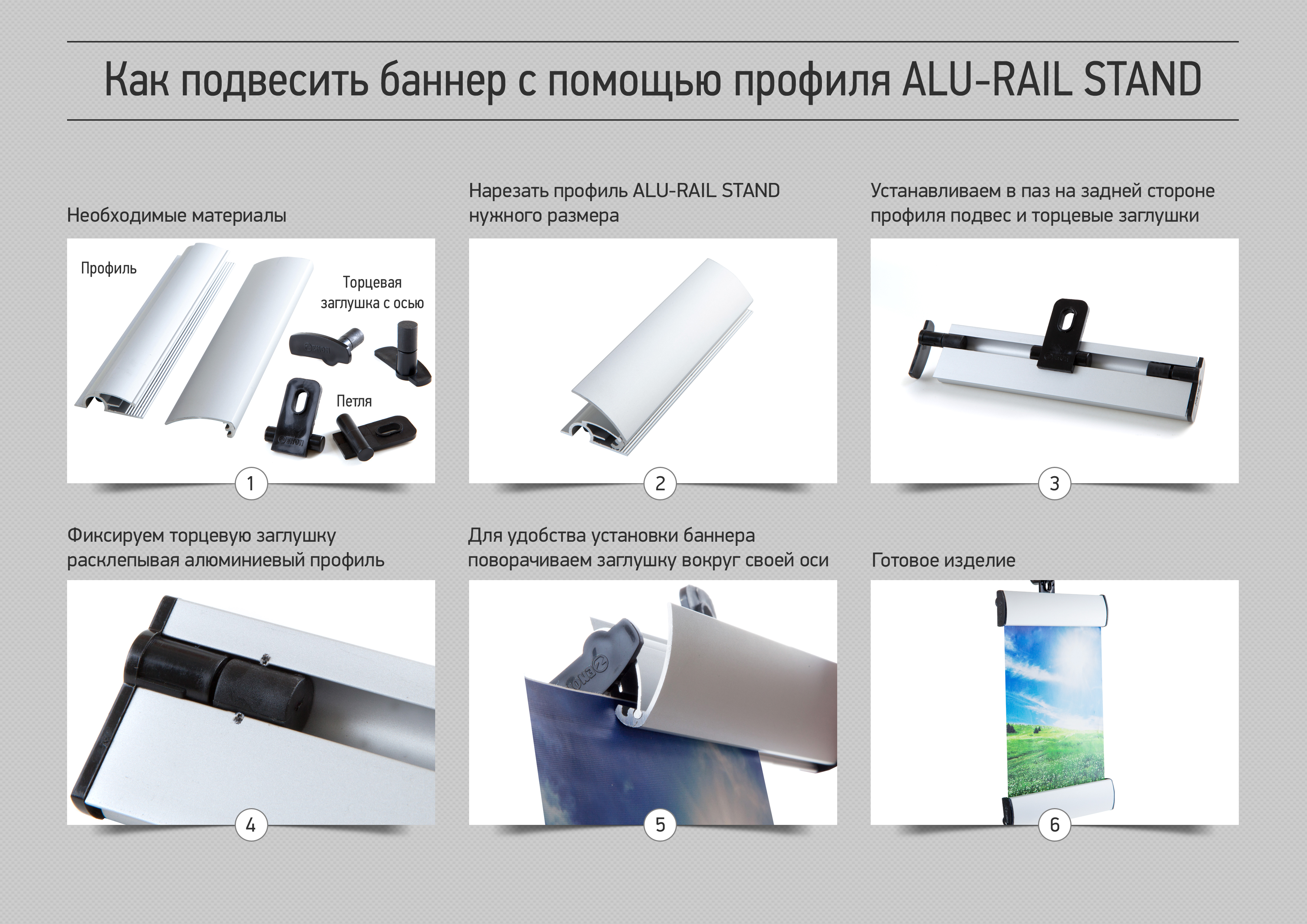 Как подвесить баннер с помощью профиля ALU-RAIL STAND

Необходимые материалы

Профиль

Торцевая заглушка с осью

Петля

1

Нарезать профиль ALU-RAIL STAND нужного размера

2

Устанавливаем в паз на задней стороне профиля подвес и торцевые заглушки

3

Фиксируем торцевую заглушку расклепывая алюминиевый профиль

4

Для удобства установки баннера поворачиваем заглушку вокруг своей оси

5

Готовое изделие

6