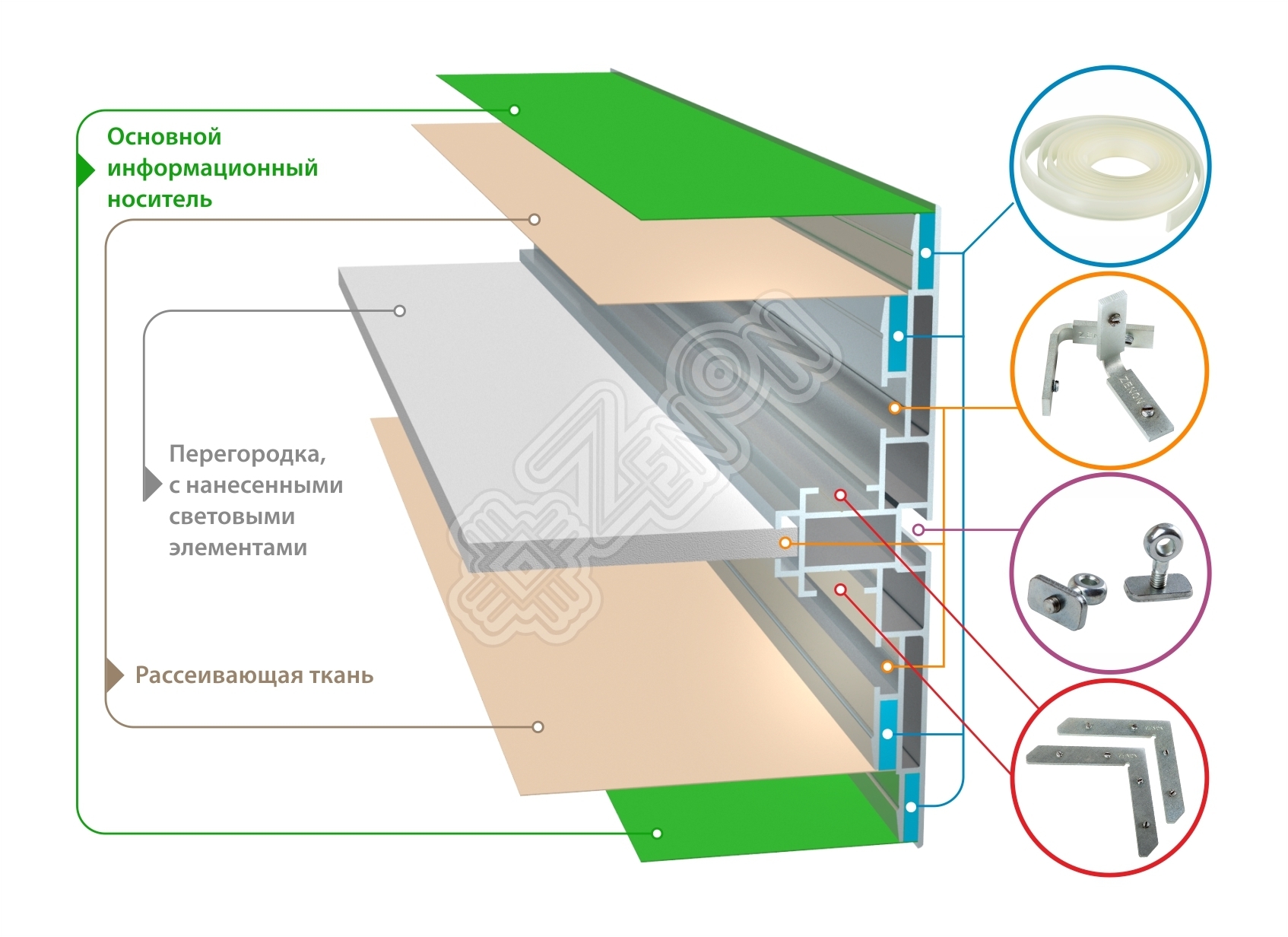 Основной информационный носитель

Перегородка, с нанесенными световыми элементами

Рассеивающая ткань

ZENON

ZENON