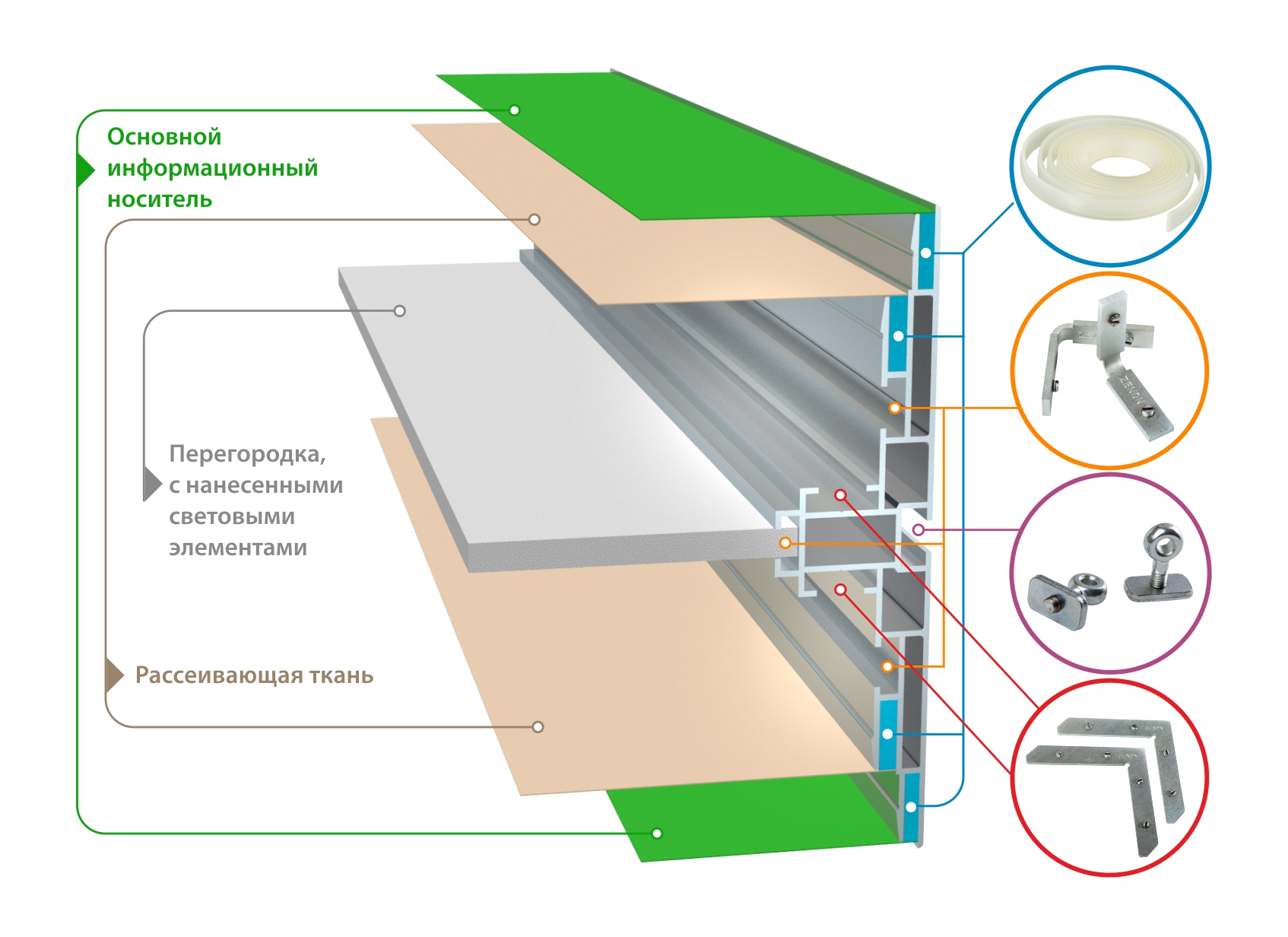 Основной информационный носитель

Перегородка, с нанесенными световыми элементами

Рассеивающая ткань

ZENON