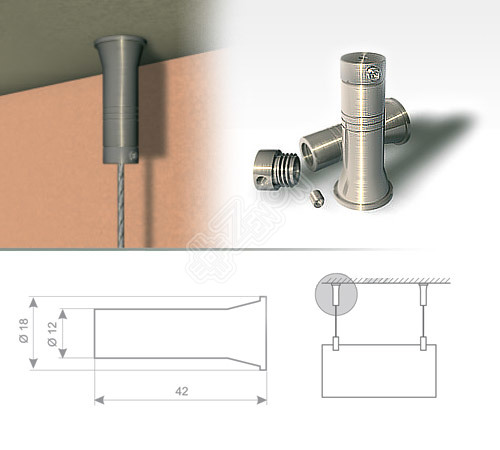 Ø 18
Ø 12
42