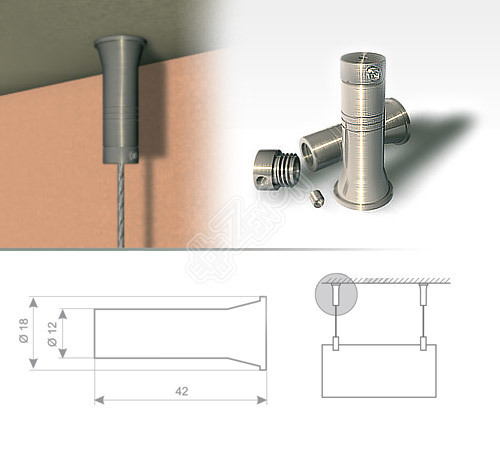 Ø 18
Ø 12
42