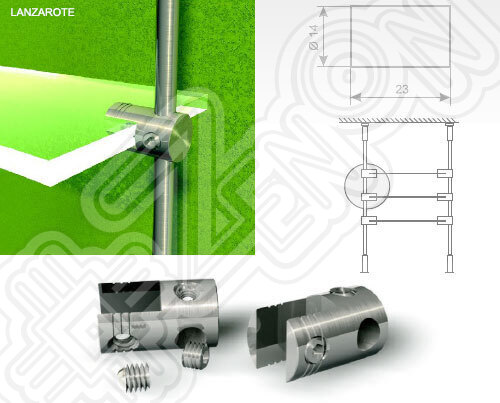 LANZAROTE

Ø 14

23