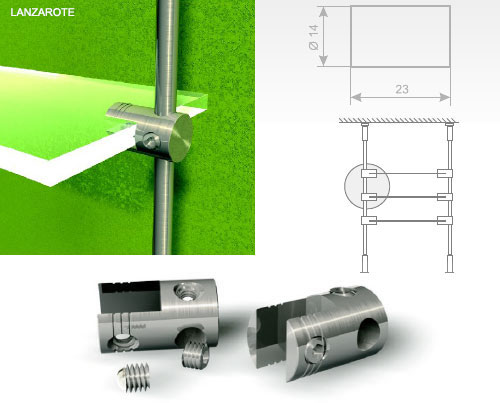 LANZAROTE

Ø 14

23