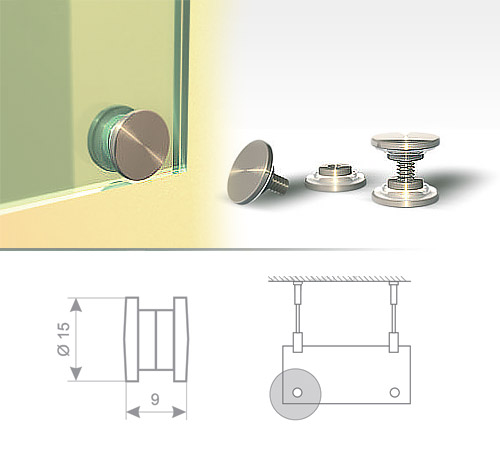 Ø 15

9