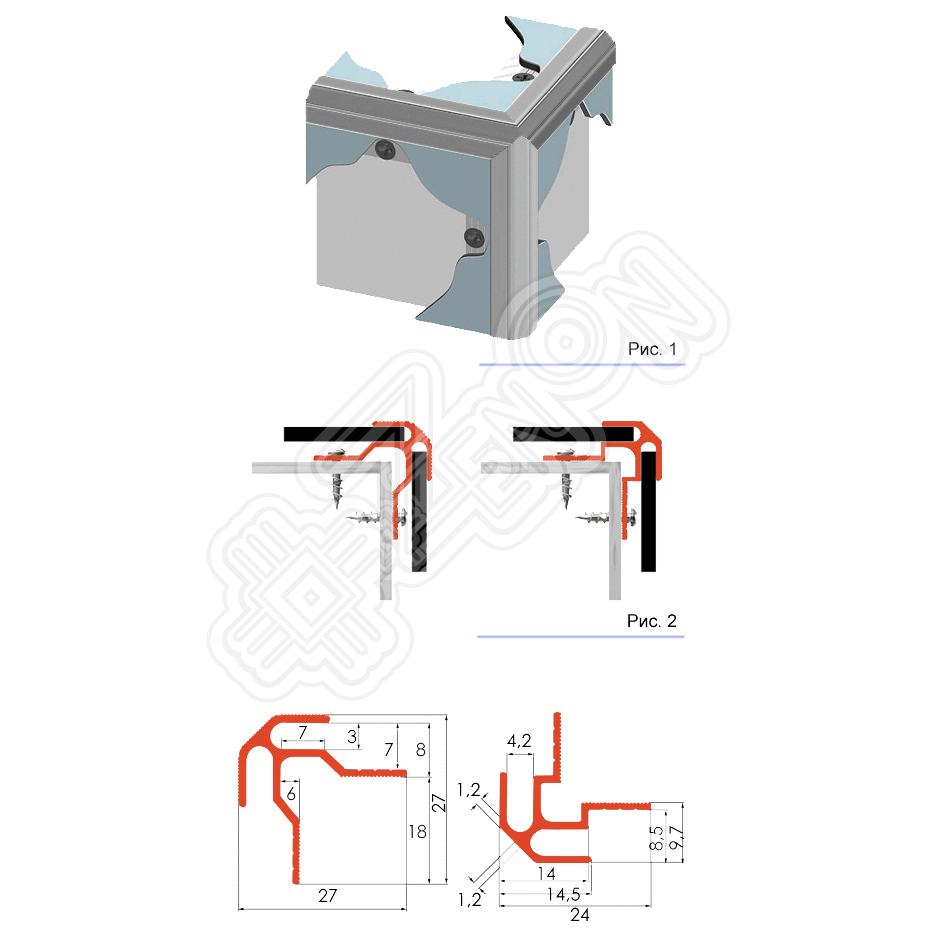 Рис. 1

Рис. 2

7
3
7
8
6
18
27
27

4,2
1,2
1,2
14
14,5
24
8,5
9,7