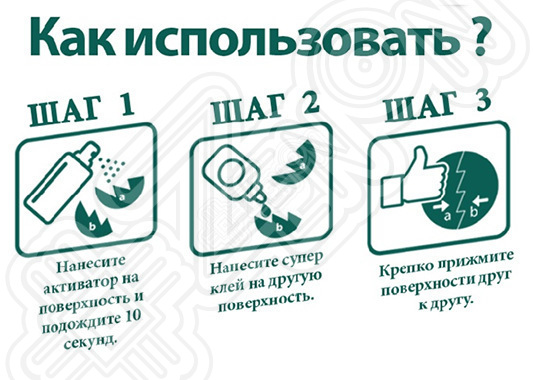 Как использовать ?

ШАГ 1

a

b

Нанесите активатор на поверхность и подождите 10 секунд.

ШАГ 2

a

b

Нанесите супер клей на другую поверхность.

ШАГ 3

a

b

Крепко прижмите поверхности друг к другу.