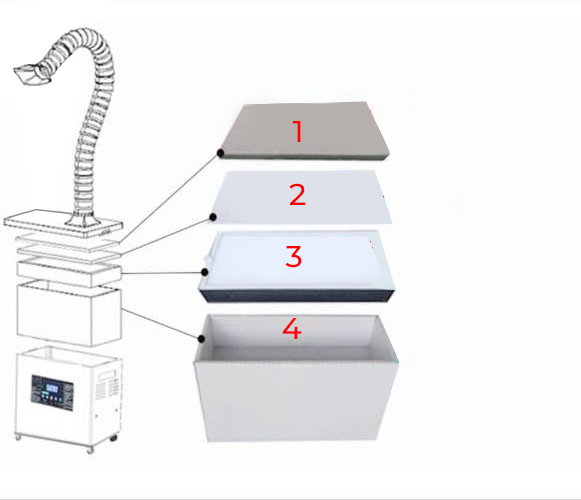 1

2

3

4