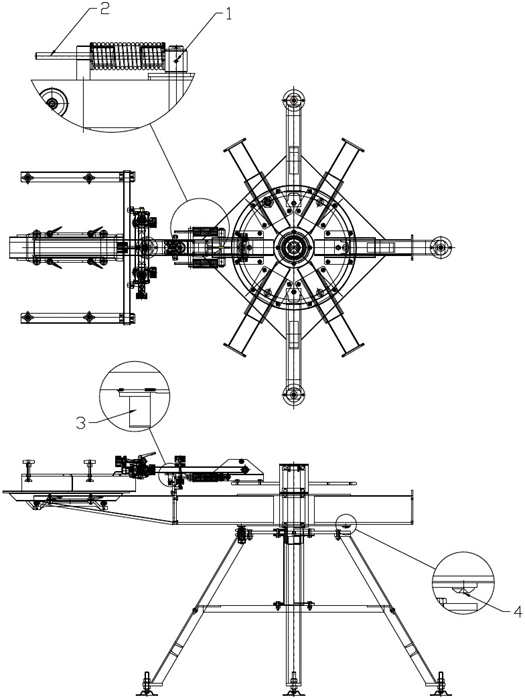 2
1
3
4